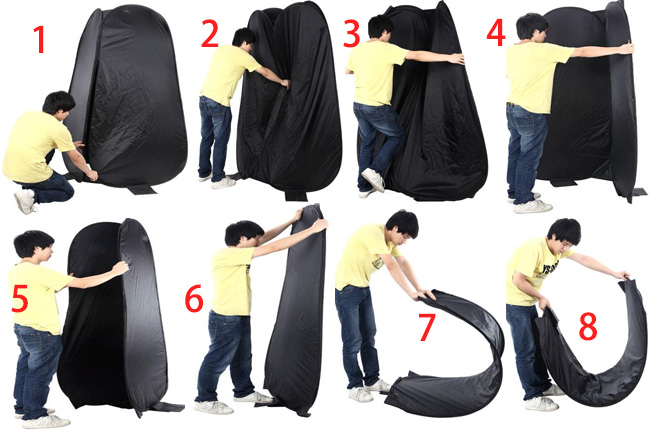 1

2

3

4

5

6

7

8